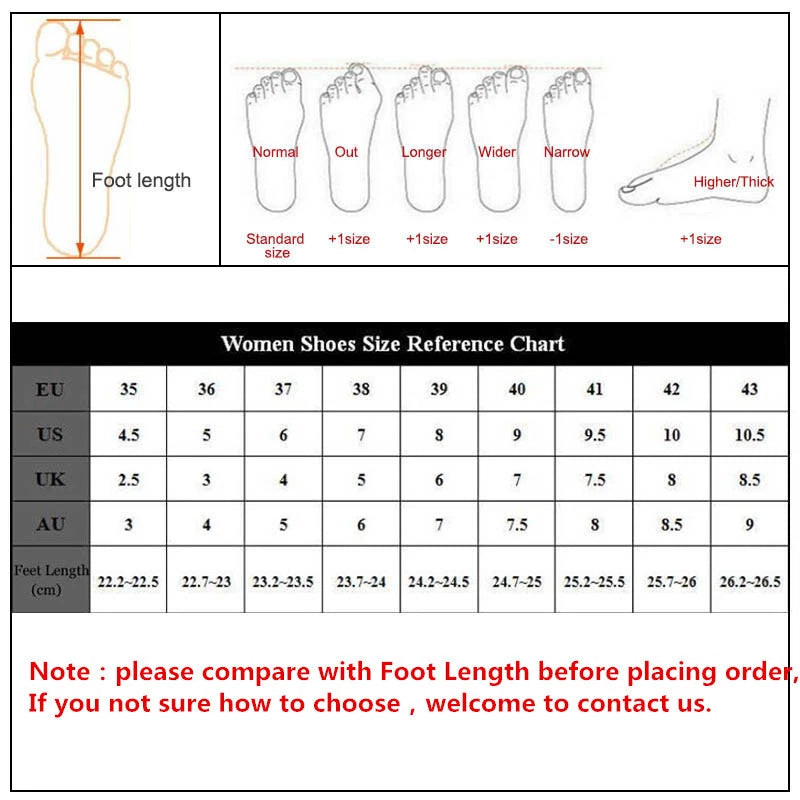 Foot length

Normal Out Longer Wider Narrow Higher/Thick

Standard size +1size +1size +1size -1size +1size

Women Shoes Size Reference Chart

| EU | 35 | 36 | 37 | 38 | 39 | 40 | 41 | 42 | 43 |
|---|---|---|---|---|---|---|---|---|---|
| US | 4.5 | 5 | 6 | 7 | 8 | 9 | 9.5 | 10 | 10.5 |
| UK | 2.5 | 3 | 4 | 5 | 6 | 7 | 7.5 | 8 | 8.5 |
| AU | 3 | 4 | 5 | 6 | 7 | 7.5 | 8 | 8.5 | 9 |
| Feet Length (cm) | 22.2~22.5 | 22.7~23 | 23.2~23.5 | 23.7~24 | 24.2~24.5 | 24.7~25 | 25.2~25.5 | 25.7~26 | 26.2~26.5 |

Note : please compare with Foot Length before placing order, If you not sure how to choose , welcome to contact us.